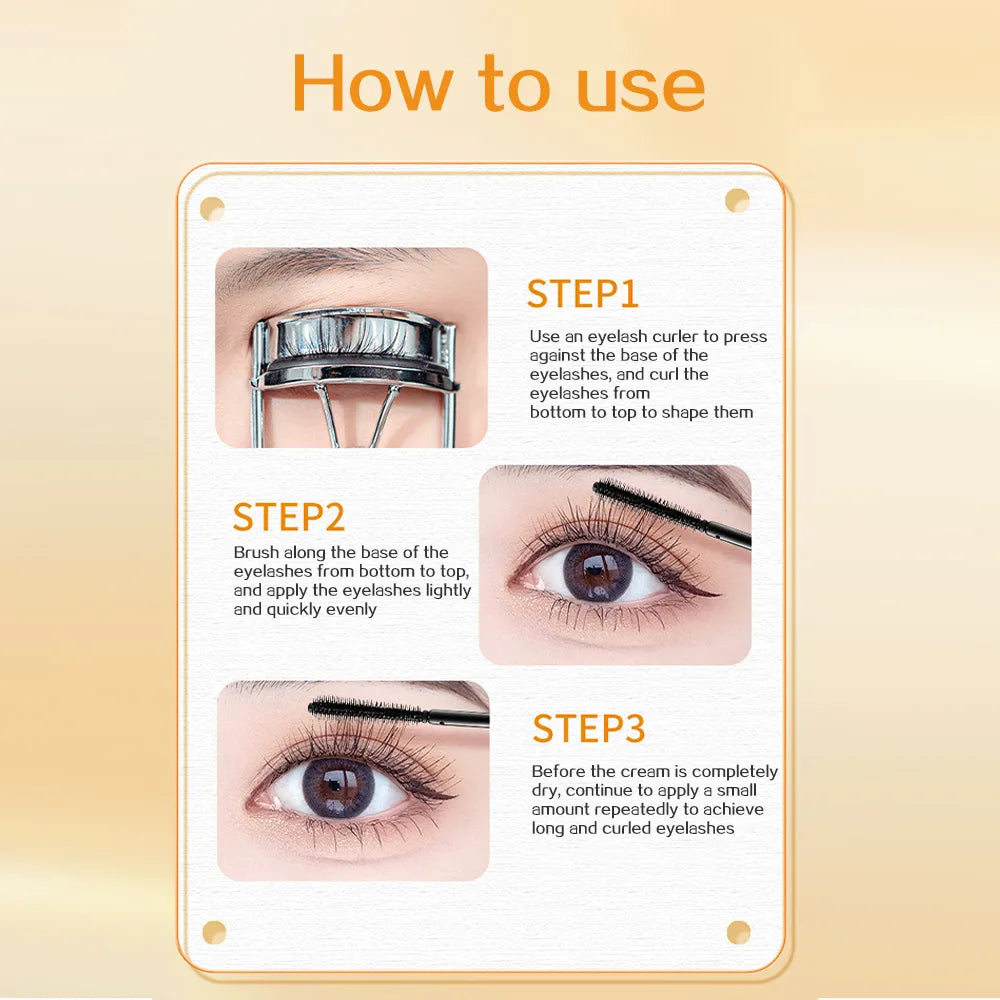 How to use

STEP1

Use an eyelash curler to press against the base of the eyelashes, and curl the eyelashes from bottom to top to shape them

STEP2

Brush along the base of the eyelashes from bottom to top, and apply the eyelashes lightly and quickly evenly

STEP3

Before the cream is completely dry, continue to apply a small amount repeatedly to achieve long and curled eyelashes